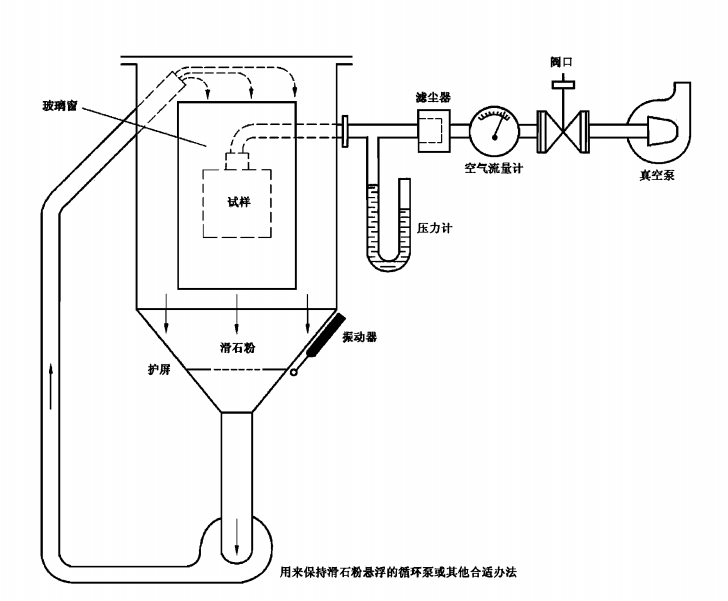 阀口

玻璃窗

滤尘器

空气流量计

真空泵

试样

压力计

滑石粉

振动器

护屏

用来保持滑石粉悬浮的循环泵或其他合适办法